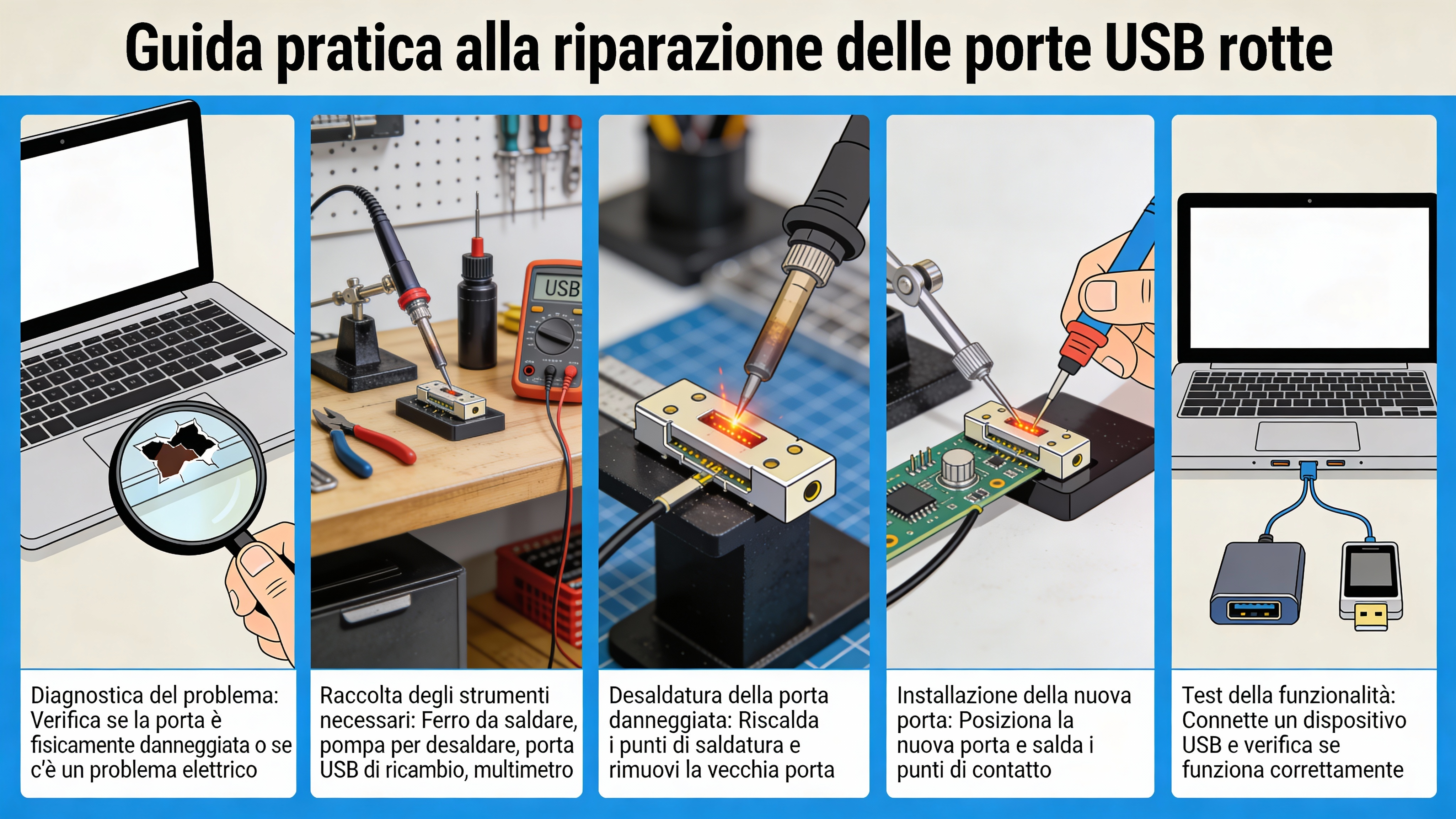 Guida pratica alla riparazione delle porte USB rotte

USB

Diagnostica del problema: Verifica se la porta è fisicamente danneggiata o se c'è un problema elettrico

Raccolta degli strumenti necessari: Ferro da saldare, pompa per desaldare, porta USB di ricambio, multimetro

Desaldatura della porta danneggiata: Riscalda i punti di saldatura e rimuovi la vecchia porta

Installazione della nuova porta: Posiziona la nuova porta e salda i punti di contatto

Test della funzionalità: Connette un dispositivo USB e verifica se funziona correttamente